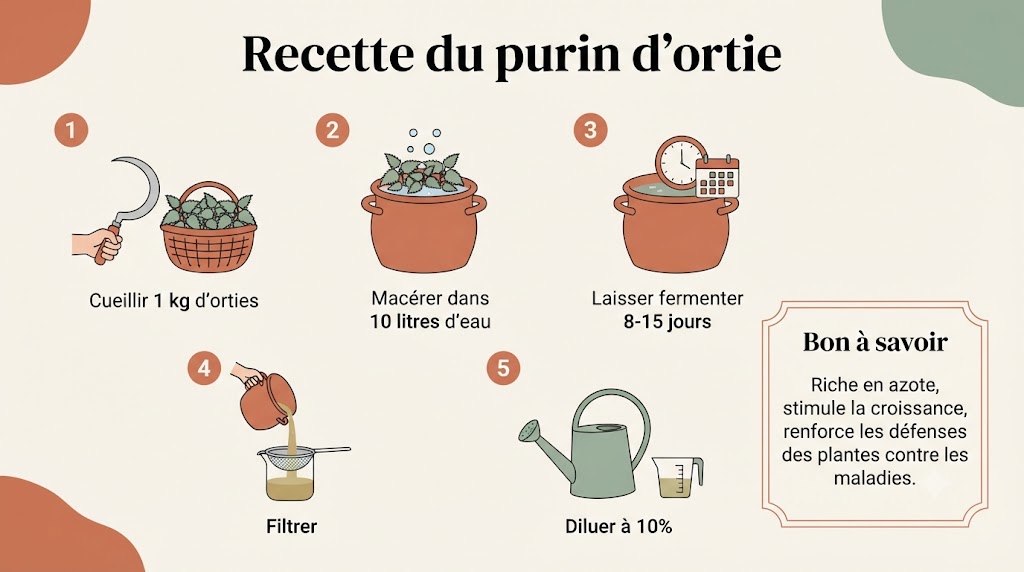 Recette du purin d’ortie

1

Cueillir 1 kg d’orties

2

Macérer dans 10 litres d’eau

3

Laisser fermenter 8-15 jours

4

Filtrer

5

Diluer à 10%

Bon à savoir

Riche en azote, stimule la croissance, renforce les défenses des plantes contre les maladies.